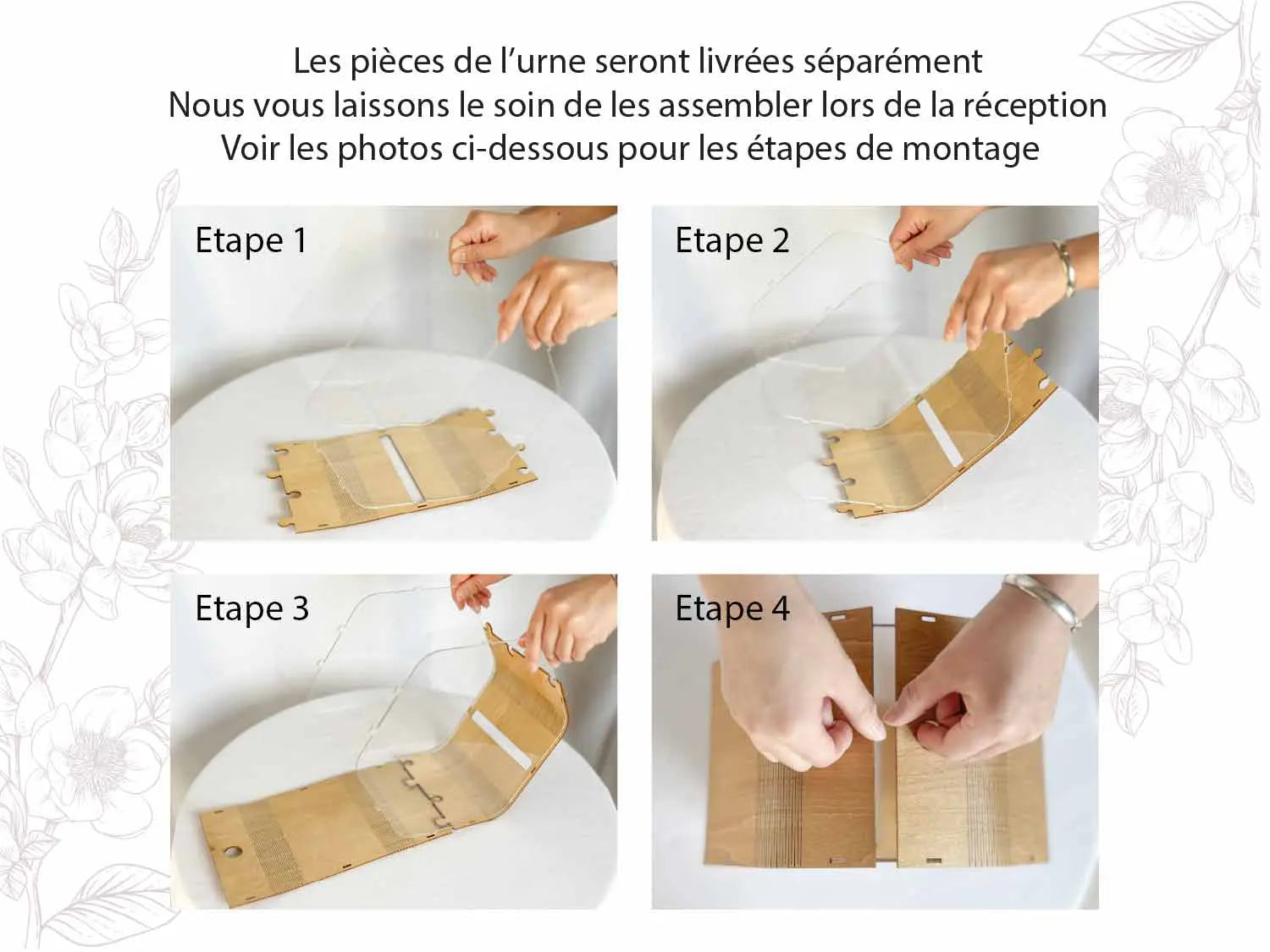 Les pièces de l'urne seront livrées séparément
Nous vous laissons le soin de les assembler lors de la réception
Voir les photos ci-dessous pour les étapes de montage

Etape 1

Etape 2

Etape 3

Etape 4